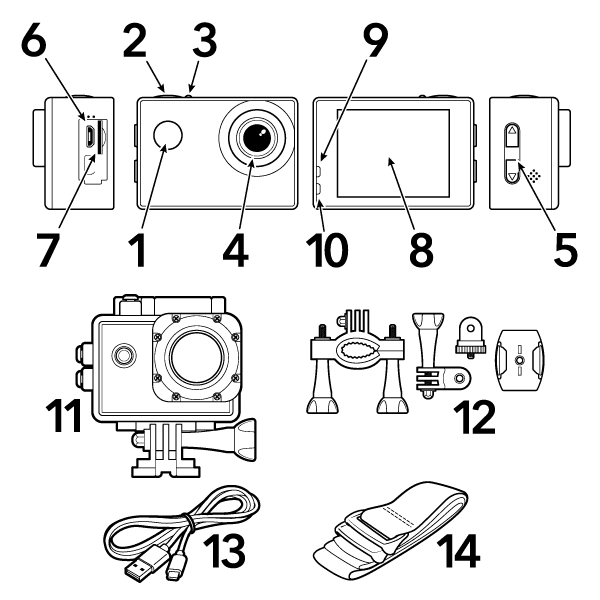 6
2
3
9
7
1
4
10
8
5
11
12
13
14